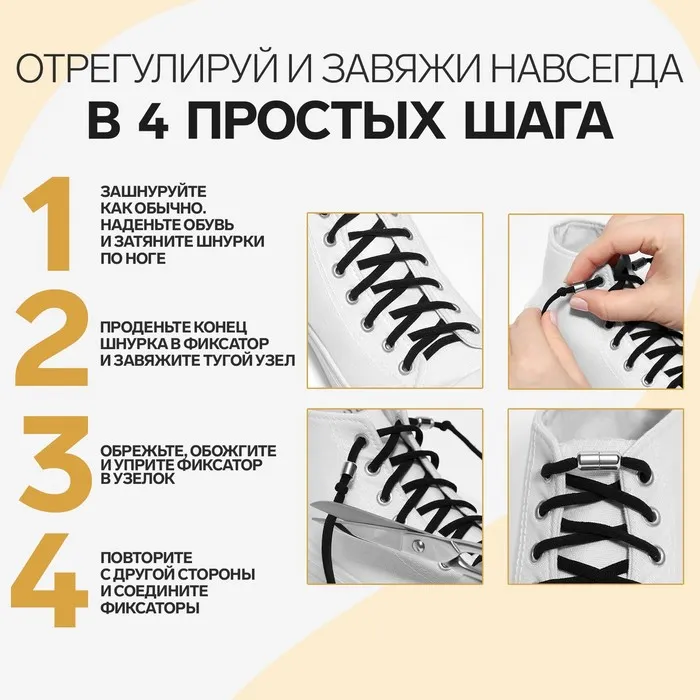 ОТРЕГУЛИРУЙ И ЗАВЯЖИ НАВСЕГДА
В 4 ПРОСТЫХ ШАГА

1
ЗАШНУРУЙТЕ КАК ОБЫЧНО. НАДЕНЬТЕ ОБУВЬ И ЗАТЯНИТЕ ШНУРКИ ПО НОГЕ

2
ПРОДЕНЬТЕ КОНЕЦ ШНУРКА В ФИКСАТОР И ЗАВЯЖИТЕ ТУГОЙ УЗЕЛ

3
ОБРЕЖЬТЕ, ОБОЖГИТЕ И УПРИТЕ ФИКСАТОР В УЗЕЛОК

4
ПОВТОРИТЕ С ДРУГОЙ СТОРОНЫ И СОЕДИНИТЕ ФИКСАТОРЫ