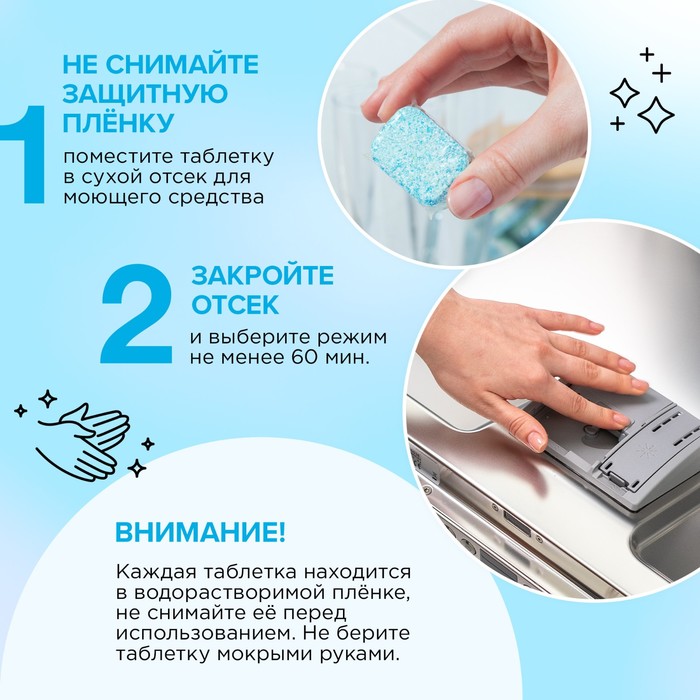 1
НЕ СНИМАЙТЕ ЗАЩИТНУЮ ПЛЁНКУ
поместите таблетку в сухой отсек для моющего средства

2
ЗАКРОЙТЕ ОТСЕК
и выберите режим не менее 60 мин.

ВНИМАНИЕ!
Каждая таблетка находится в водорастворимой плёнке, не снимайте её перед использованием. Не берите таблетку мокрыми руками.