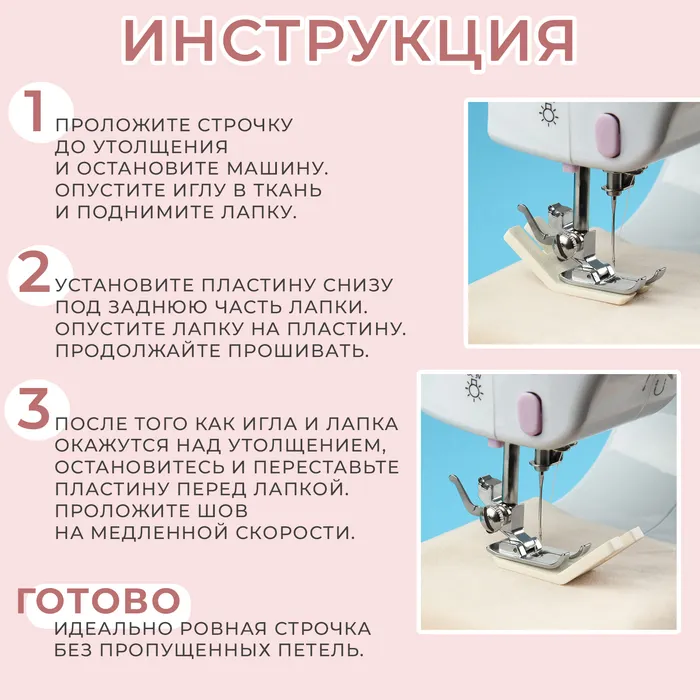 ИНСТРУКЦИЯ

1 ПРОЛОЖИТЕ СТРОЧКУ ДО УТОЛЩЕНИЯ И ОСТАНОВИТЕ МАШИНУ. ОПУСТИТЕ ИГЛУ В ТКАНЬ И ПОДНИМИТЕ ЛАПКУ.

2 УСТАНОВИТЕ ПЛАСТИНУ СНИЗУ ПОД ЗАДНЮЮ ЧАСТЬ ЛАПКИ. ОПУСТИТЕ ЛАПКУ НА ПЛАСТИНУ. ПРОДОЛЖАЙТЕ ПРОШИВАТЬ.

3 ПОСЛЕ ТОГО КАК ИГЛА И ЛАПКА ОКАЖУТСЯ НАД УТОЛЩЕНИЕМ, ОСТАНОВИТЕСЬ И ПЕРЕСТАВЬТЕ ПЛАСТИНУ ПЕРЕД ЛАПКОЙ. ПРОЛОЖИТЕ ШОВ НА МЕДЛЕННОЙ СКОРОСТИ.

ГОТОВО
ИДЕАЛЬНО РОВНАЯ СТРОЧКА БЕЗ ПРОПУЩЕННЫХ ПЕТЕЛЬ.