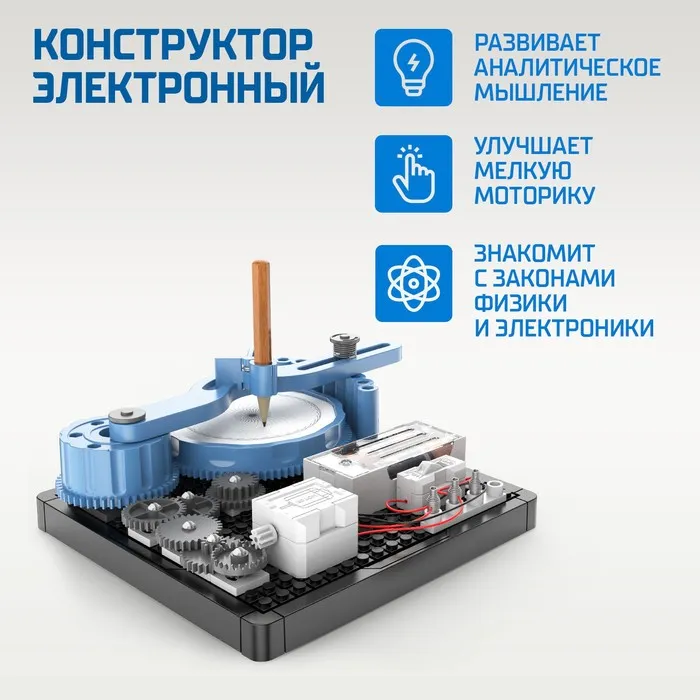 КОНСТРУКТОР ЭЛЕКТРОННЫЙ

РАЗВИВАЕТ АНАЛИТИЧЕСКОЕ МЫШЛЕНИЕ

УЛУЧШАЕТ МЕЛКУЮ МОТОРИКУ

ЗНАКОМИТ С ЗАКОНАМИ ФИЗИКИ И ЭЛЕКТРОНИКИ