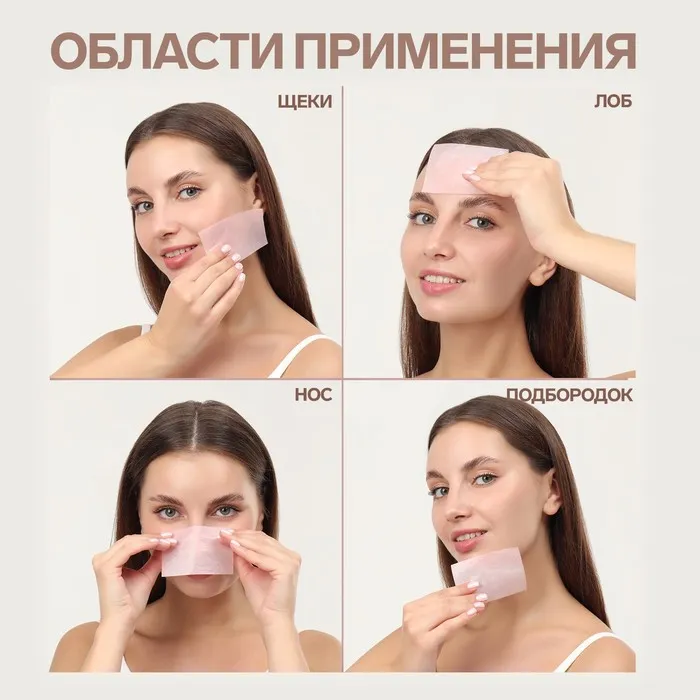 ОБЛАСТИ ПРИМЕНЕНИЯ

ЩЕКИ

ЛОБ

НОС

ПОДБОРОДОК