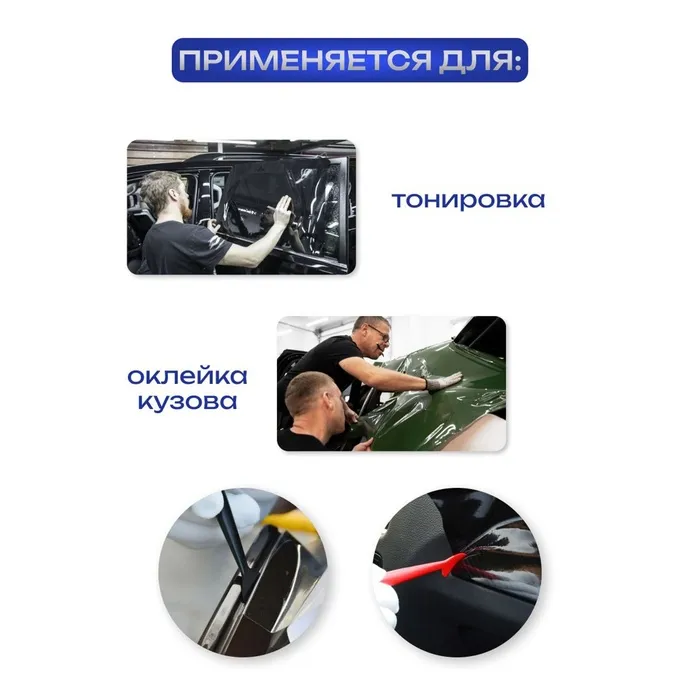 ПРИМЕНЯЕТСЯ ДЛЯ:

тонировка

оклейка кузова