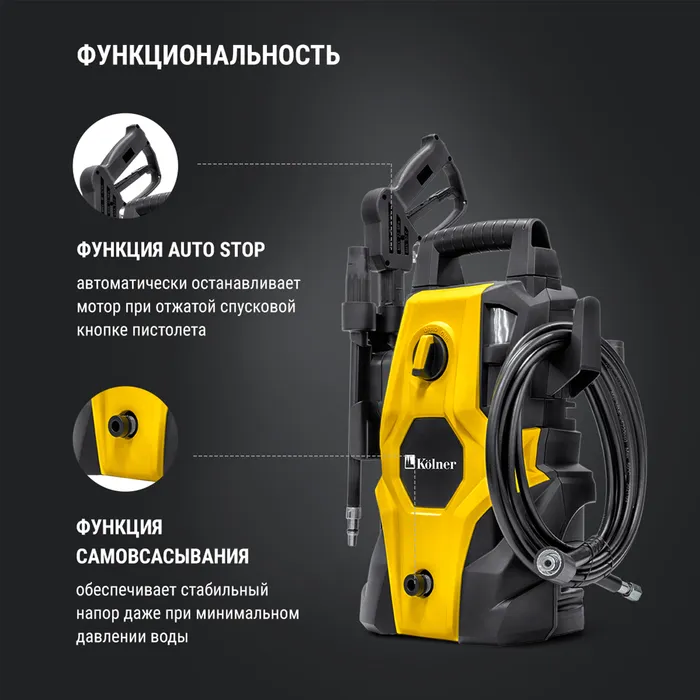 ФУНКЦИОНАЛЬНОСТЬ

ФУНКЦИЯ AUTO STOP

автоматически останавливает мотор при отжатой спусковой кнопке пистолета

ФУНКЦИЯ САМОВСАСЫВАНИЯ

обеспечивает стабильный напор даже при минимальном давлении воды

Kölner