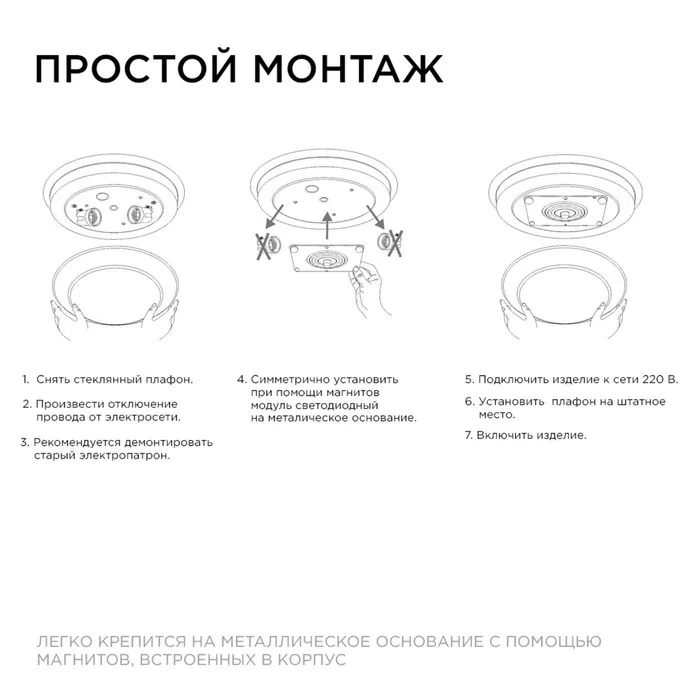 ПРОСТОЙ МОНТАЖ

1. Снять стеклянный плафон.

2. Произвести отключение провода от электросети.

3. Рекомендуется демонтировать старый электропатрон.

4. Симметрично установить при помощи магнитов модуль светодиодный на металическое основание.

5. Подключить изделие к сети 220 В.

6. Установить плафон на штатное место.

7. Включить изделие.

ЛЕГКО КРЕПИТСЯ НА МЕТАЛЛИЧЕСКОЕ ОСНОВАНИЕ С ПОМОЩЬЮ МАГНИТОВ, ВСТРОЕННЫХ В КОРПУС