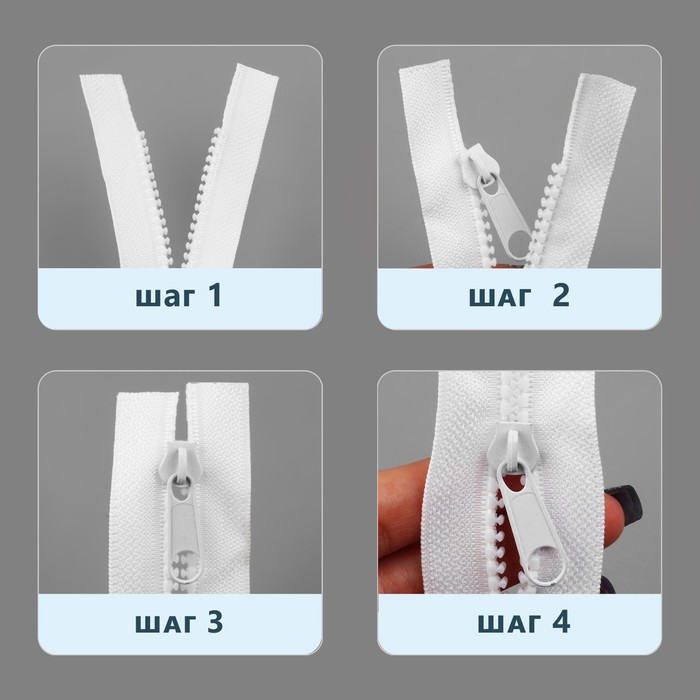 шаг 1

шаг 2

шаг 3

шаг 4