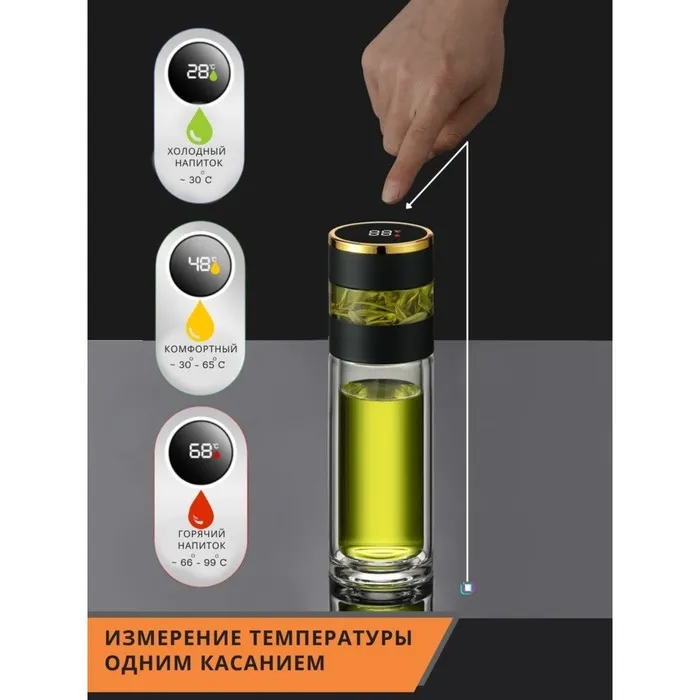 28°C

ХОЛОДНЫЙ НАПИТОК
~ 30°C

48°C

КОМФОРТНЫЙ
~ 30° - 65°C

68°C

ГОРЯЧИЙ НАПИТОК
~ 66° - 99°C

88

ИЗМЕРЕНИЕ ТЕМПЕРАТУРЫ ОДНИМ КАСАНИЕМ