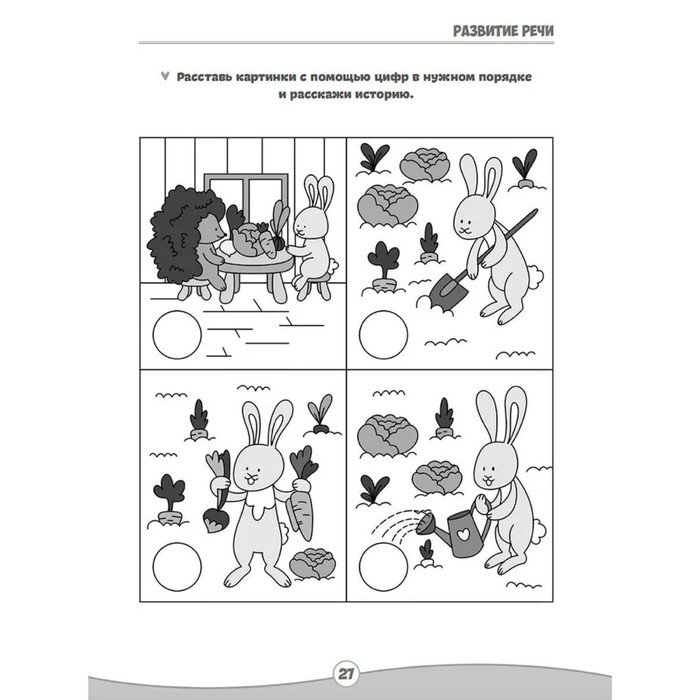 РАЗВИТИЕ РЕЧИ

Расставь картинки с помощью цифр в нужном порядке и расскажи историю.

27