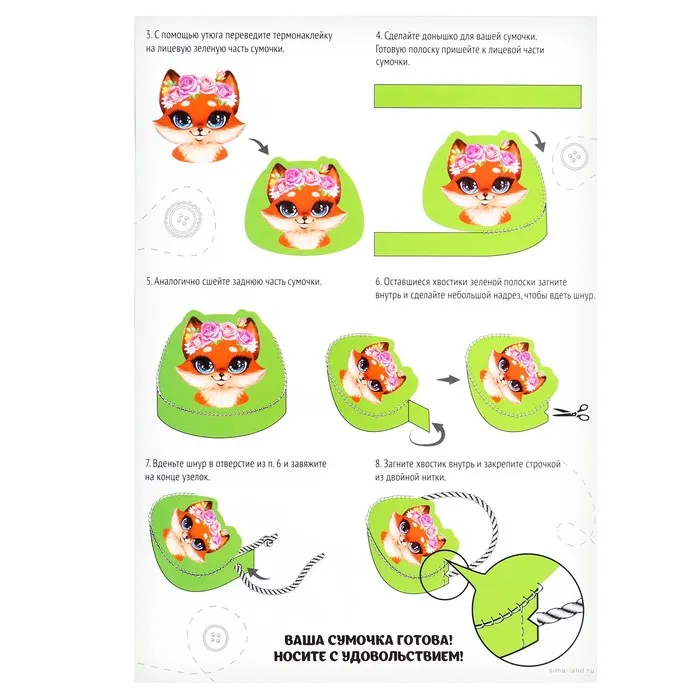 3. С помощью утюга переведите термонаклейку на лицевую зеленую часть сумочки.

4. Сделайте донышко для вашей сумочки. Готовую полоску пришейте к лицевой части сумочки.

5. Аналогично сшейте заднюю часть сумочки.

6. Оставшиеся хвостики зеленой полоски загните внутрь и сделайте небольшой надрез, чтобы вдеть шнур.

7. Вденьте шнур в отверстие из п. 6 и завяжите на конце узелок.

8. Загните хвостик внутрь и закрепите строчкой из двойной нитки.

ВАША СУМОЧКА ГОТОВА!
НОСИТЕ С УДОВОЛЬСТВИЕМ!

sima-land.ru