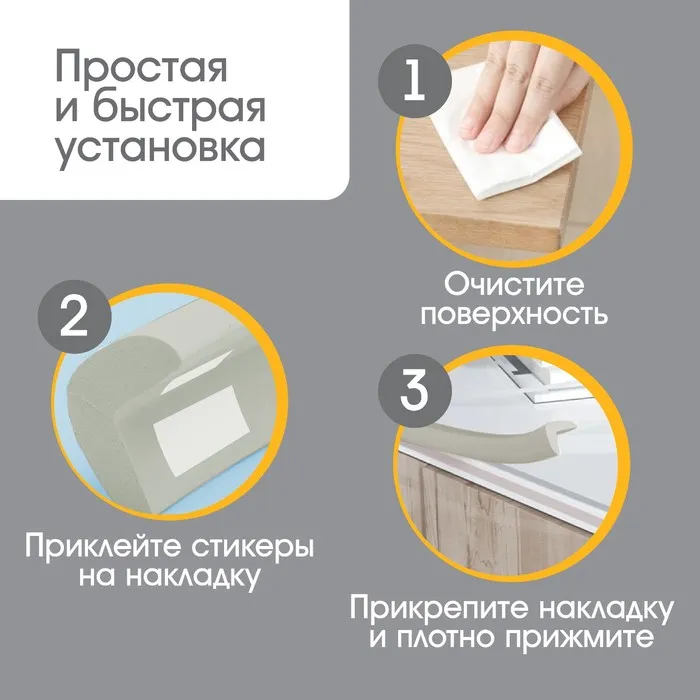 Простая и быстрая установка

1

Очистите поверхность

2

Приклейте стикеры на накладку

3

Прикрепите накладку и плотно прижмите