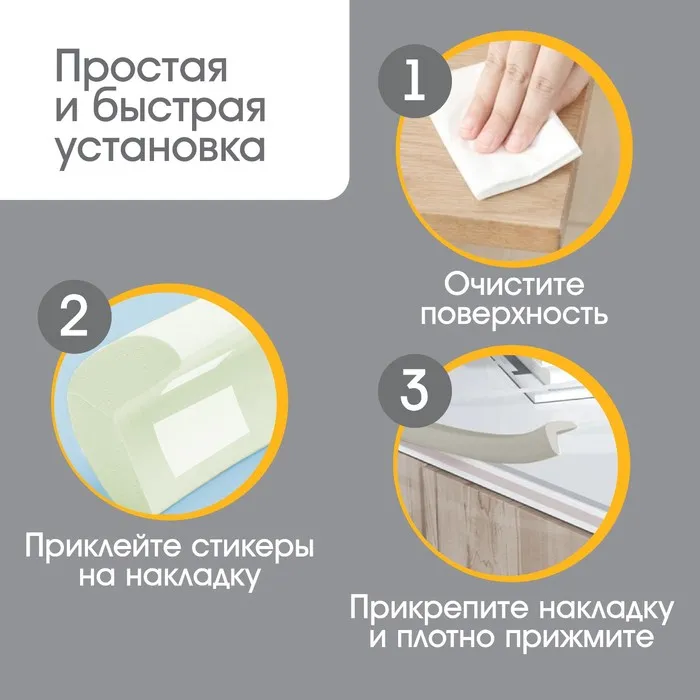 Простая и быстрая установка

1

Очистите поверхность

2

Приклейте стикеры на накладку

3

Прикрепите накладку и плотно прижмите