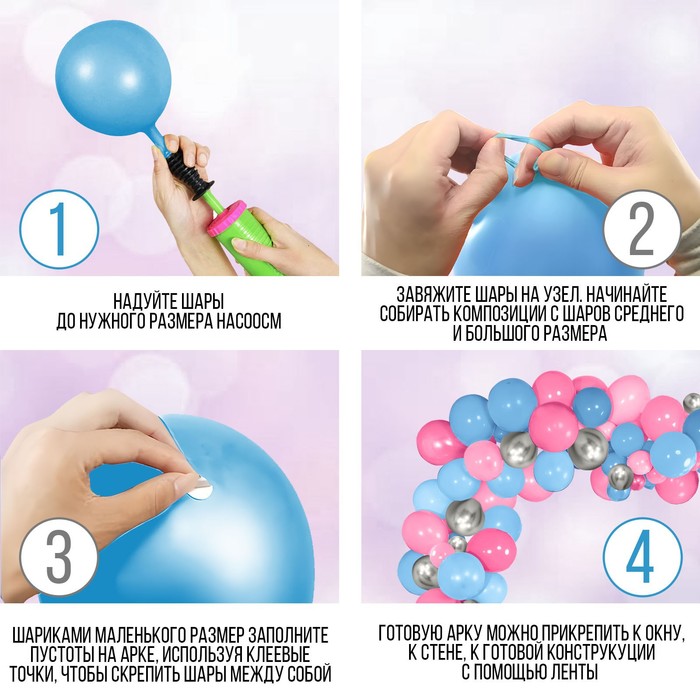 1

НАДУЙТЕ ШАРЫ
ДО НУЖНОГО РАЗМЕРА НАСООСМ

2

ЗАВЯЖИТЕ ШАРЫ НА УЗЕЛ. НАЧИНАЙТЕ
СОБИРАТЬ КОМПОЗИЦИИ С ШАРОВ СРЕДНЕГО
И БОЛЬШОГО РАЗМЕРА

3

ШАРИКАМИ МАЛЕНЬКОГО РАЗМЕР ЗАПОЛНИТЕ
ПУСТОТЫ НА АРКЕ, ИСПОЛЬЗУЯ КЛЕЕВЫЕ
ТОЧКИ, ЧТОБЫ СКРЕПИТЬ ШАРЫ МЕЖДУ СОБОЙ

4

ГОТОВУЮ АРКУ МОЖНО ПРИКРЕПИТЬ К ОКНУ,
К СТЕНЕ, К ГОТОВОЙ КОНСТРУКУЦИИ
С ПОМОЩЬЮ ЛЕНТЫ