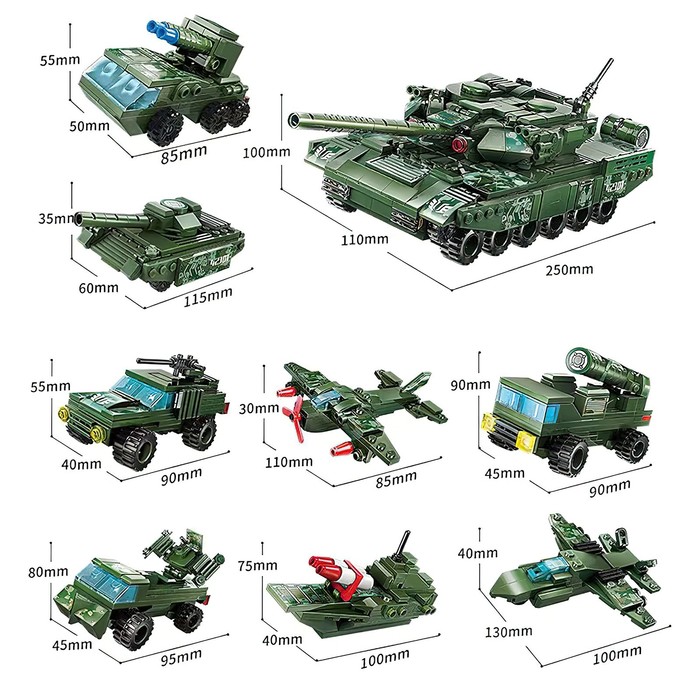 55mm
50mm
85mm

100mm
110mm
250mm

35mm
60mm
115mm

55mm
40mm
90mm

30mm
110mm
85mm

90mm
45mm
90mm

80mm
45mm
95mm

75mm
40mm
100mm

40mm
130mm
100mm