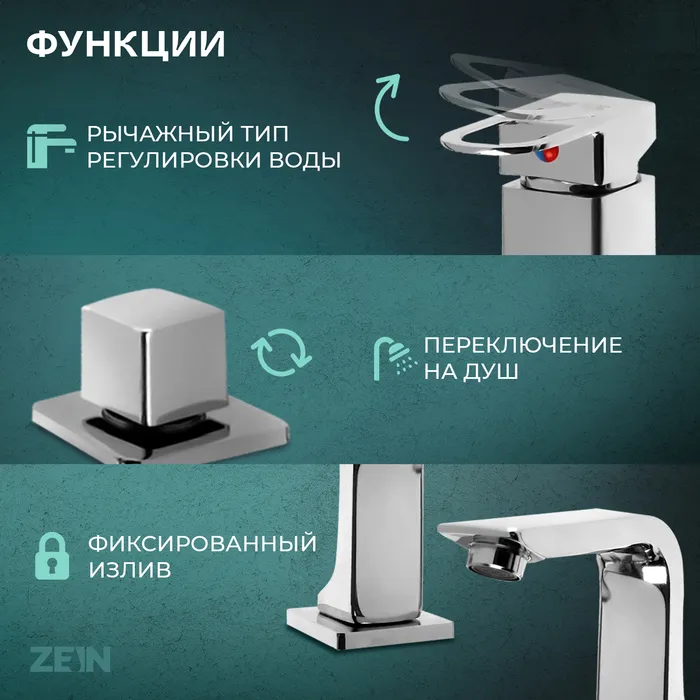 ФУНКЦИИ

РЫЧАЖНЫЙ ТИП РЕГУЛИРОВКИ ВОДЫ

ПЕРЕКЛЮЧЕНИЕ НА ДУШ

ФИКСИРОВАННЫЙ ИЗЛИВ

ZEIN