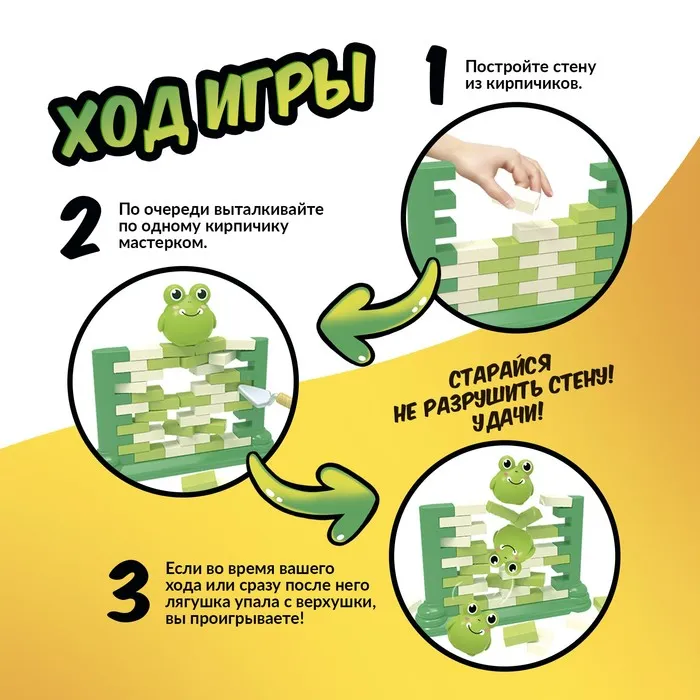 ХОД ИГРЫ

1 Постройте стену из кирпичиков.

2 По очереди выталкивайте по одному кирпичику мастерком.

СТАРАЙСЯ НЕ РАЗРУШИТЬ СТЕНУ! УДАЧИ!

3 Если во время вашего хода или сразу после него лягушка упала с верхушки, вы проигрываете!