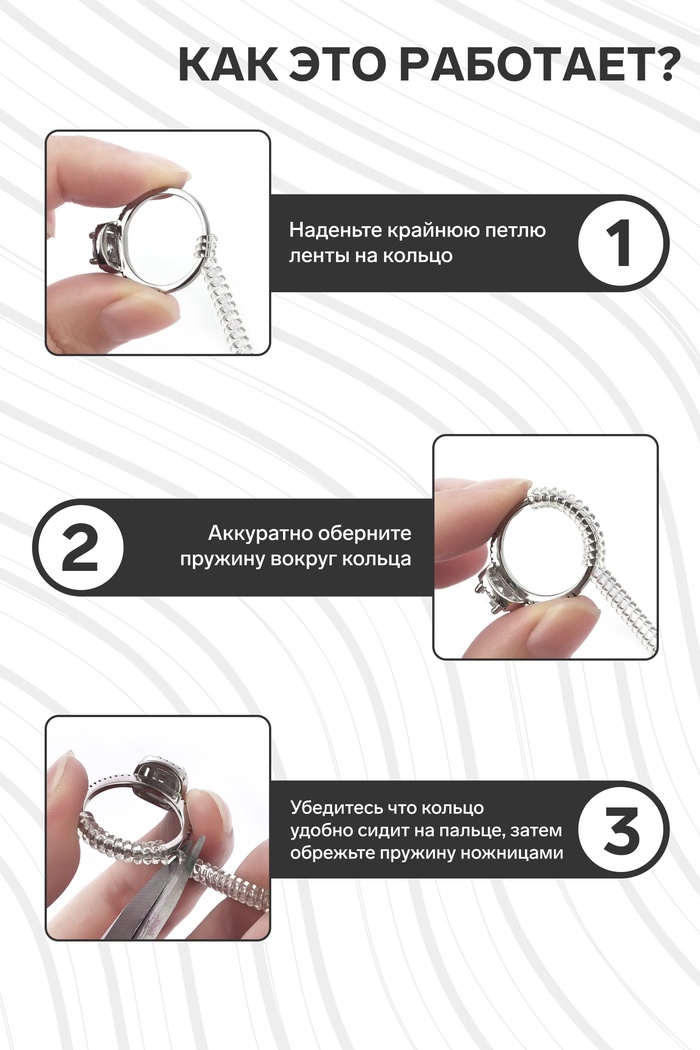 КАК ЭТО РАБОТАЕТ?

Наденьте крайнюю петлю ленты на кольцо

1

2

Аккуратно оберните пружину вокруг кольца

Убедитесь что кольцо удобно сидит на пальце, затем обрежьте пружину ножницами

3