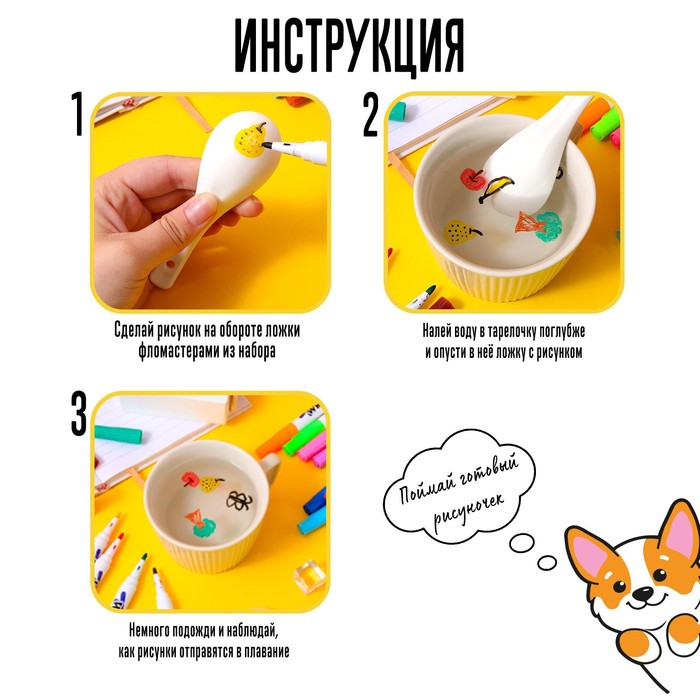 ИНСТРУКЦИЯ

1

Сделай рисунок на обороте ложки фломастерами из набора

2

Налей воду в тарелочку поглубже и опусти в неё ложку с рисунком

3

Немного подожди и наблюдай, как рисунки отправятся в плавание

Поймай готовый рисуночек