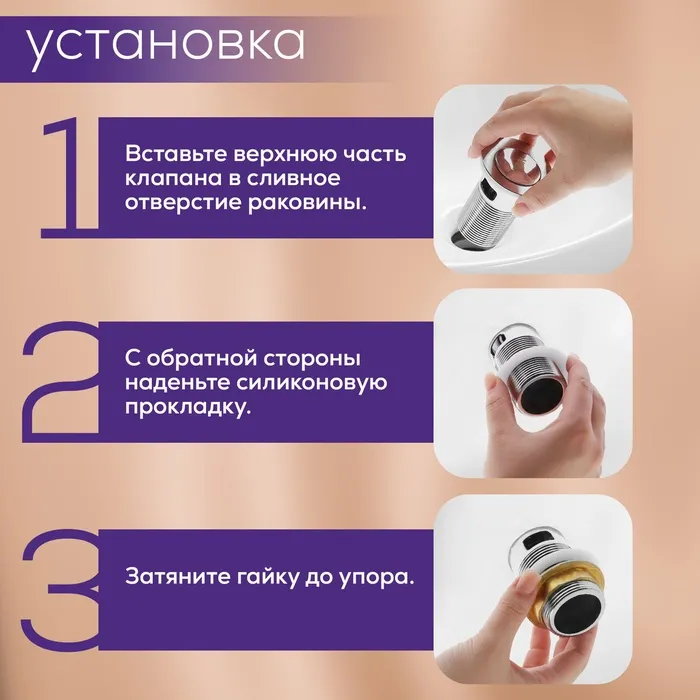 установка

1

Вставьте верхнюю часть клапана в сливное отверстие раковины.

2

С обратной стороны наденьте силиконовую прокладку.

3

Затяните гайку до упора.