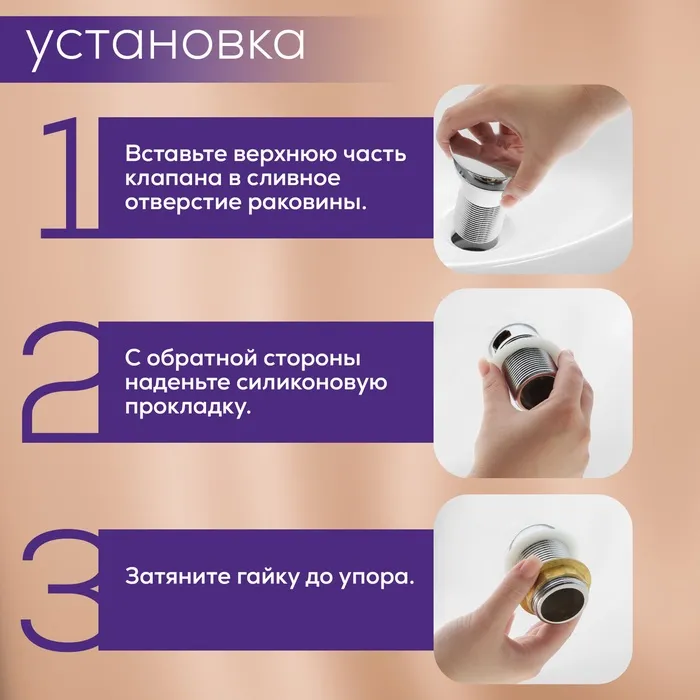 установка

1

Вставьте верхнюю часть клапана в сливное отверстие раковины.

2

С обратной стороны наденьте силиконовую прокладку.

3

Затяните гайку до упора.