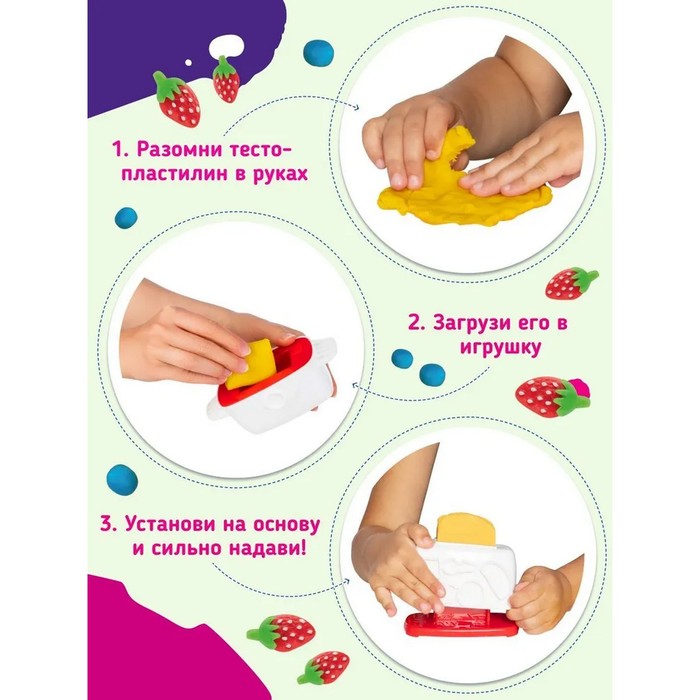 1. Разомни тесто-пластилин в руках

2. Загрузи его в игрушку

3. Установи на основу и сильно надави!