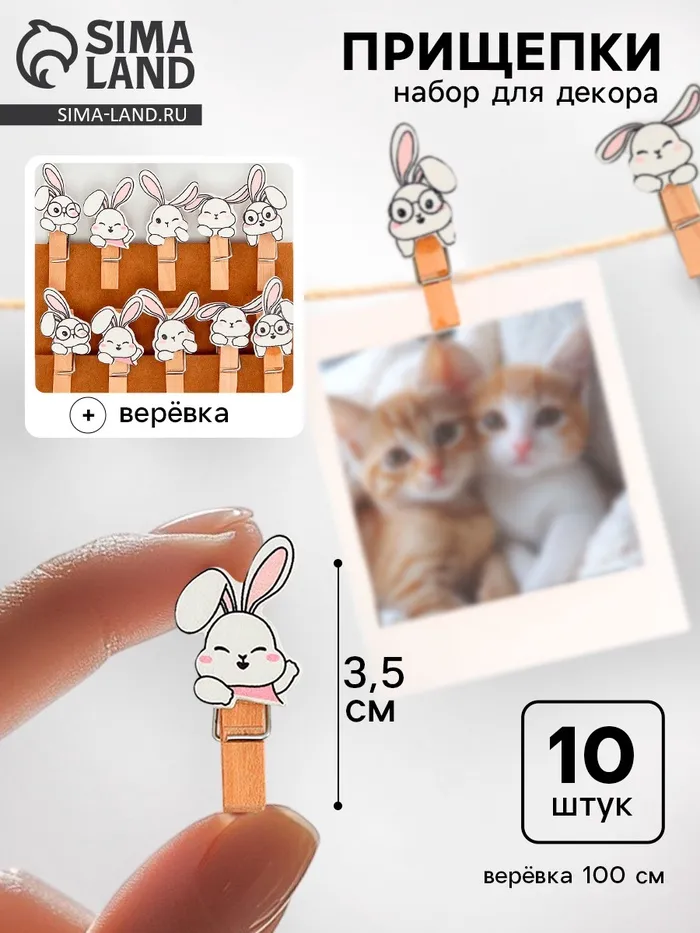 SIMA LAND

SIMA-LAND.RU

ПРИЩЕПКИ

набор для декора

+ верёвка

3,5 см

10 штук

верёвка 100 см