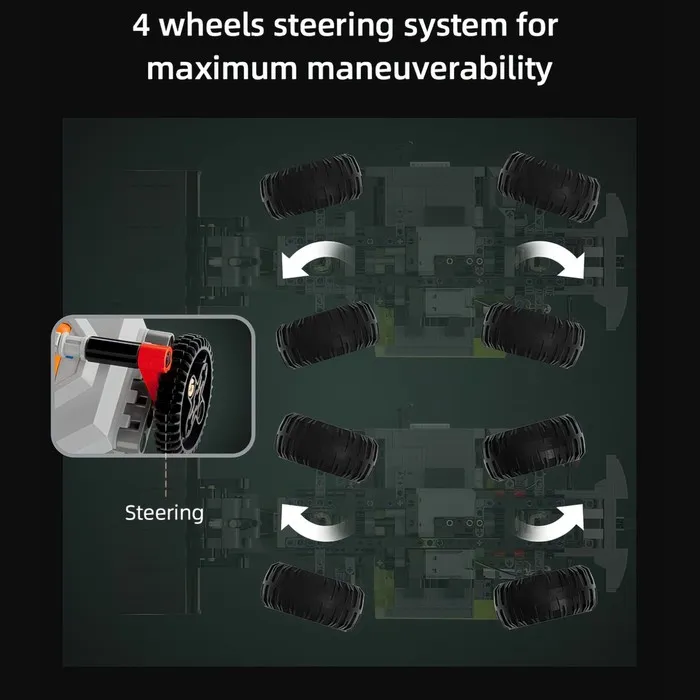 4 wheels steering system for maximum maneuverability

Steering