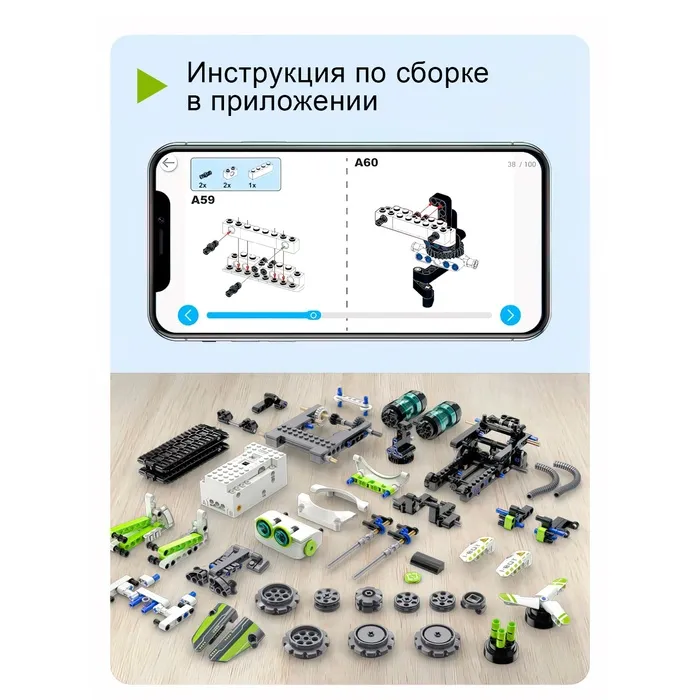 Инструкция по сборке в приложении

2x 2x 1x

A59

A60

38 / 100