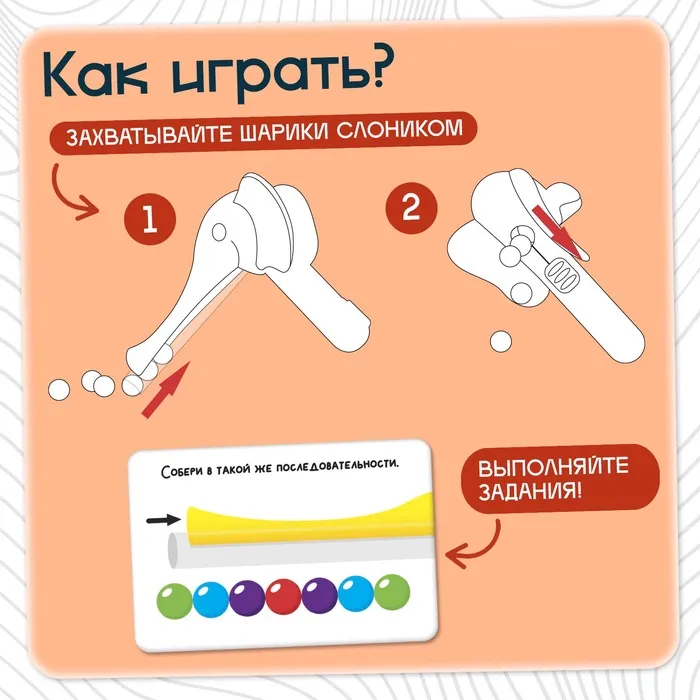 Как играть?

ЗАХВАТЫВАЙТЕ ШАРИКИ СЛОНИКОМ

1

2

Собери в такой же последовательности.

ВЫПОЛНЯЙТЕ ЗАДАНИЯ!