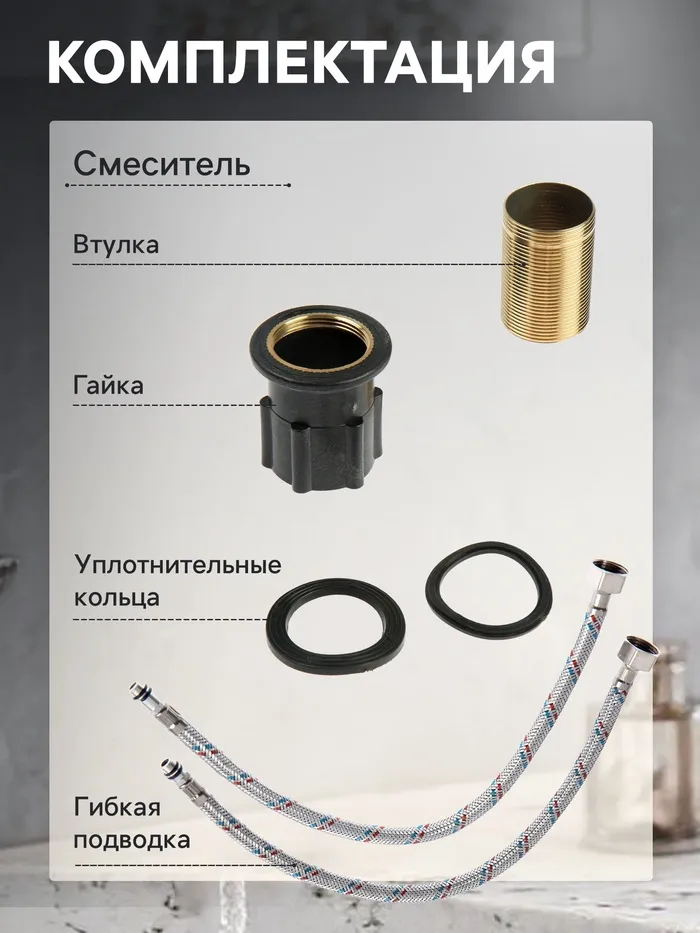 КОМПЛЕКТАЦИЯ

Смеситель

Втулка

Гайка

Уплотнительные кольца

Гибкая подводка