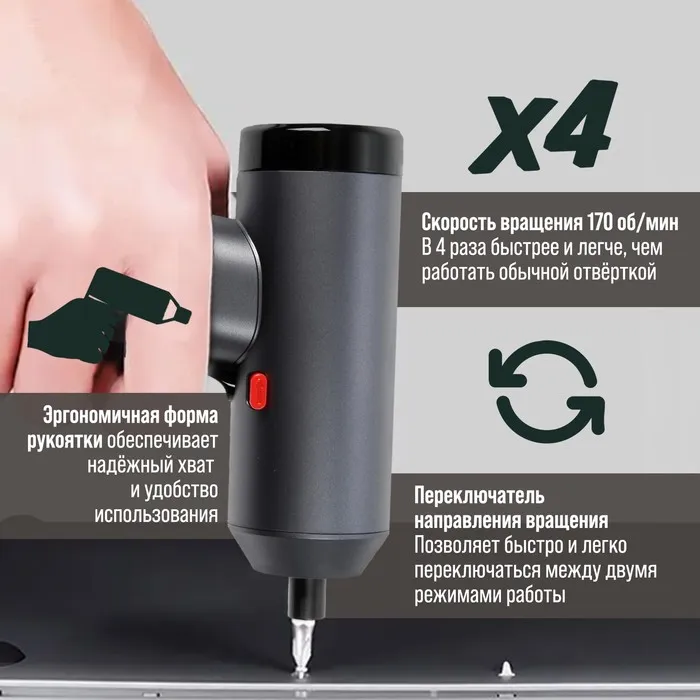 X4

Скорость вращения 170 об/мин
В 4 раза быстрее и легче, чем работать обычной отвёрткой

Эргономичная форма рукоятки обеспечивает надёжный хват и удобство использования

Переключатель направления вращения
Позволяет быстро и легко переключаться между двумя режимами работы