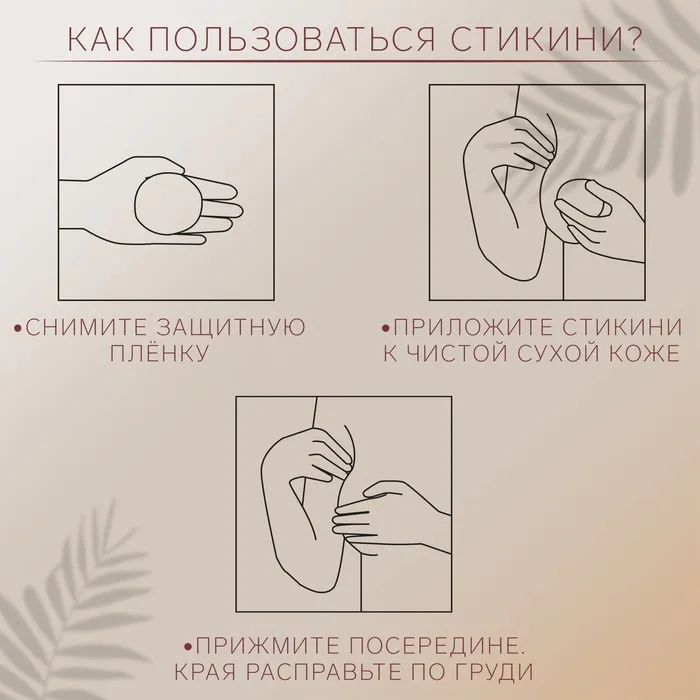 КАК ПОЛЬЗОВАТЬСЯ СТИКИНИ?

•СНИМИТЕ ЗАЩИТНУЮ ПЛЁНКУ

•ПРИЛОЖИТЕ СТИКИНИ К ЧИСТОЙ СУХОЙ КОЖЕ

•ПРИЖМИТЕ ПОСЕРЕДИНЕ. КРАЯ РАСПРАВЬТЕ ПО ГРУДИ