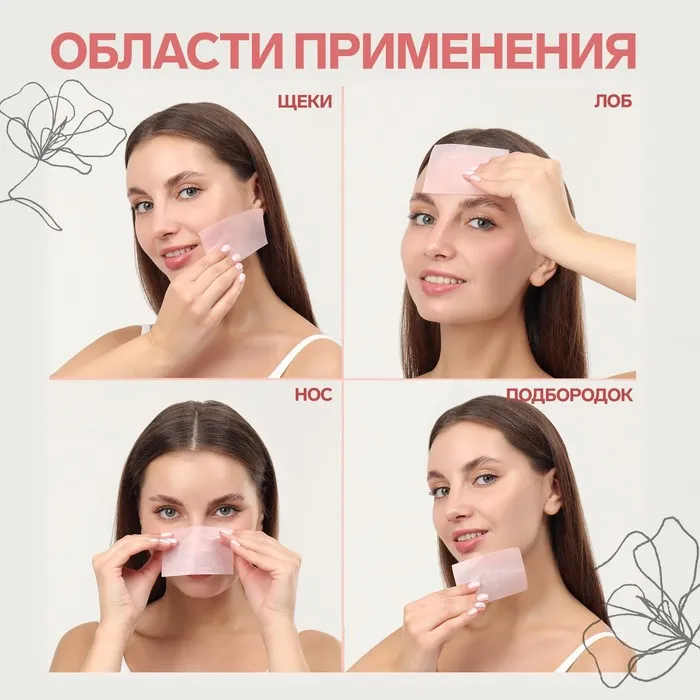 ОБЛАСТИ ПРИМЕНЕНИЯ

ЩЕКИ

ЛОБ

НОС

ПОДБОРОДОК