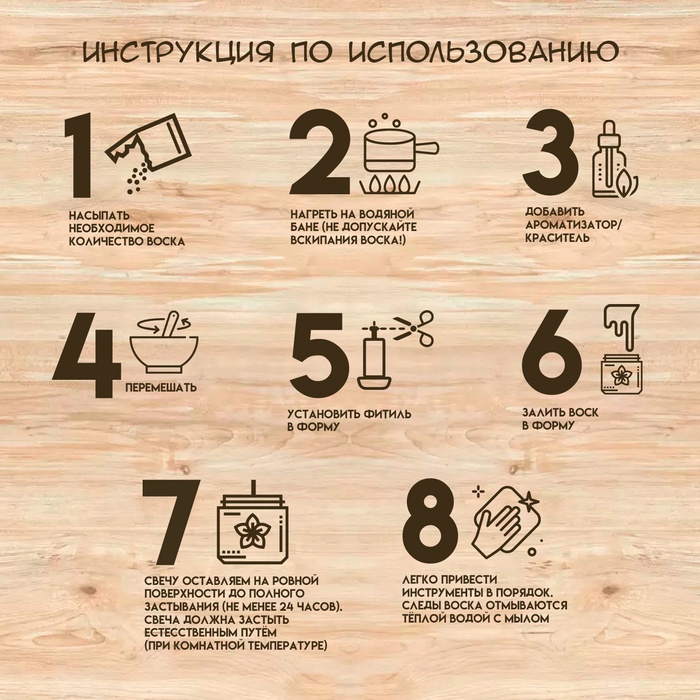 ИНСТРУКЦИЯ ПО ИСПОЛЬЗОВАНИЮ

1
НАСЫПАТЬ НЕОБХОДИМОЕ КОЛИЧЕСТВО ВОСКА

2
НАГРЕТЬ НА ВОДЯНОЙ БАНЕ (НЕ ДОПУСКАЙТЕ ВСКИПАНИЯ ВОСКА!)

3
ДОБАВИТЬ АРОМАТИЗАТОР/ КРАСИТЕЛЬ

4
ПЕРЕМЕШАТЬ

5
УСТАНОВИТЬ ФИТИЛЬ В ФОРМУ

6
ЗАЛИТЬ ВОСК В ФОРМУ

7
СВЕЧУ ОСТАВЛЯЕМ НА РОВНОЙ ПОВЕРХНОСТИ ДО ПОЛНОГО ЗАСТЫВАНИЯ (НЕ МЕНЕЕ 24 ЧАСОВ). СВЕЧА ДОЛЖНА ЗАСТЫТЬ ЕСТЕССТВЕННЫМ ПУТЁМ (ПРИ КОМНАТНОЙ ТЕМПЕРАТУРЕ)

8
ЛЕГКО ПРИВЕСТИ ИНСТРУМЕНТЫ В ПОРЯДОК. СЛЕДЫ ВОСКА ОТМЫВАЮТСЯ ТЁПЛОЙ ВОДОЙ С МЫЛОМ