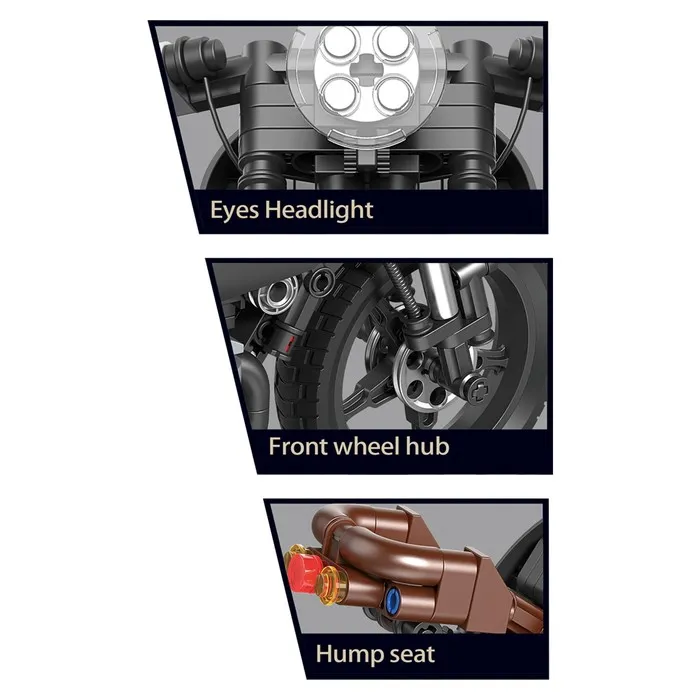 Eyes Headlight

Front wheel hub

Hump seat