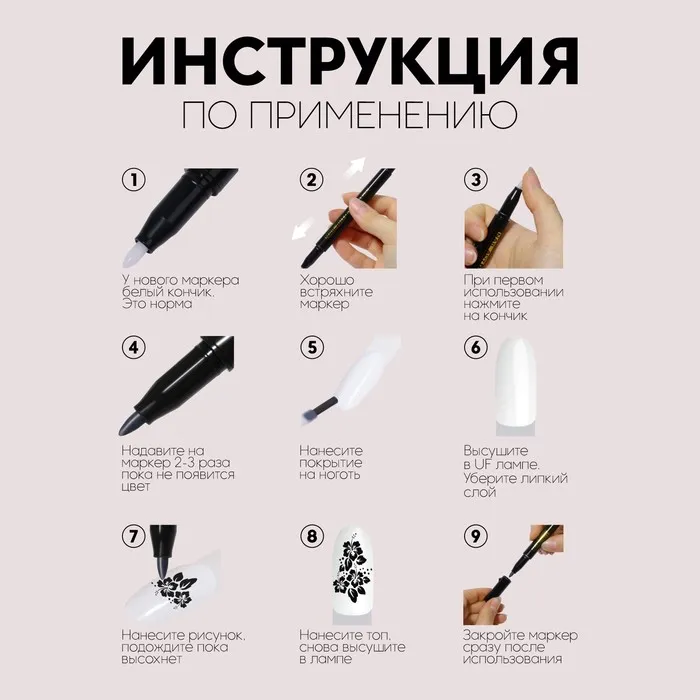 ИНСТРУКЦИЯ
ПО ПРИМЕНЕНИЮ

1
У нового маркера белый кончик. Это норма

2
Хорошо встряхните маркер

3
При первом использовании нажмите на кончик

4
Надавите на маркер 2-3 раза пока не появится цвет

5
Нанесите покрытие на ноготь

6
Высушите в UF лампе. Уберите липкий слой

7
Нанесите рисунок, подождите пока высохнет

8
Нанесите топ, снова высушите в лампе

9
Закройте маркер сразу после использования