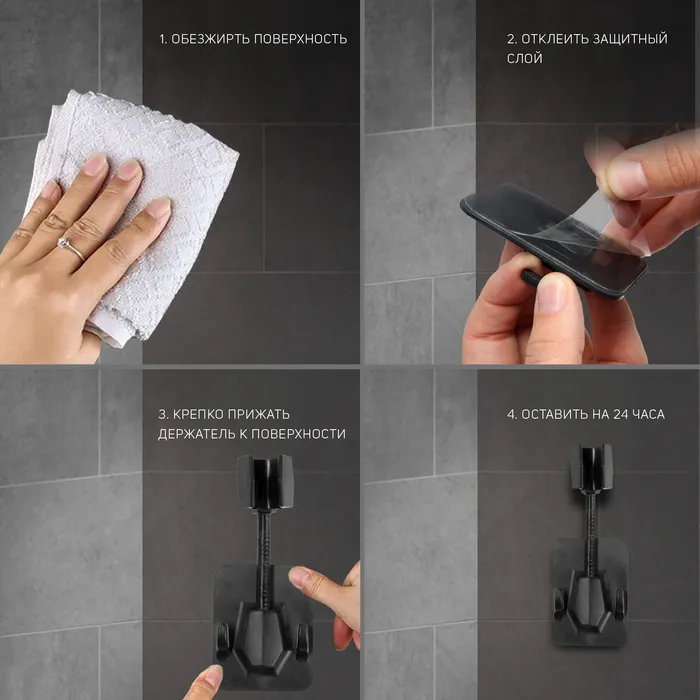 1. ОБЕЗЖИРТЬ ПОВЕРХНОСТЬ

2. ОТКЛЕИТЬ ЗАЩИТНЫЙ СЛОЙ

3. КРЕПКО ПРИЖАТЬ ДЕРЖАТЕЛЬ К ПОВЕРХНОСТИ

4. ОСТАВИТЬ НА 24 ЧАСА