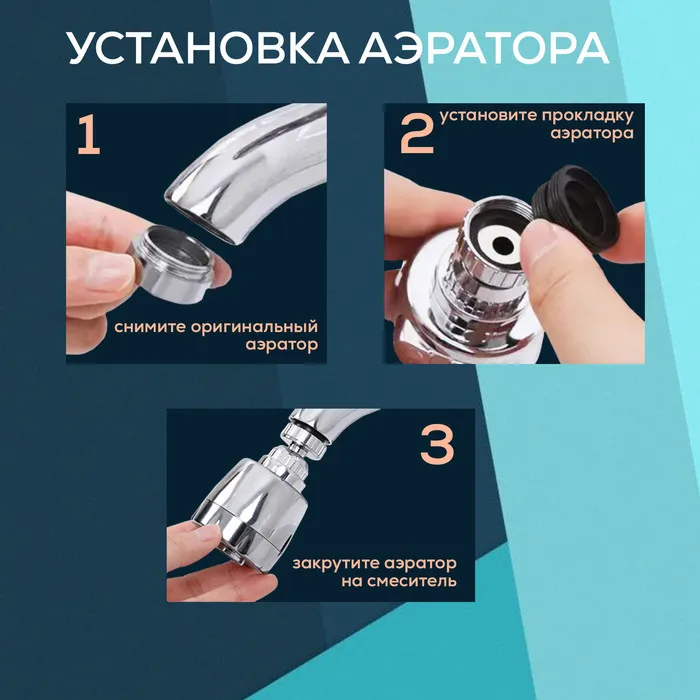 УСТАНОВКА АЭРАТОРА

1

снимите оригинальный аэратор

2

установите прокладку аэратора

3

закрутите аэратор на смеситель