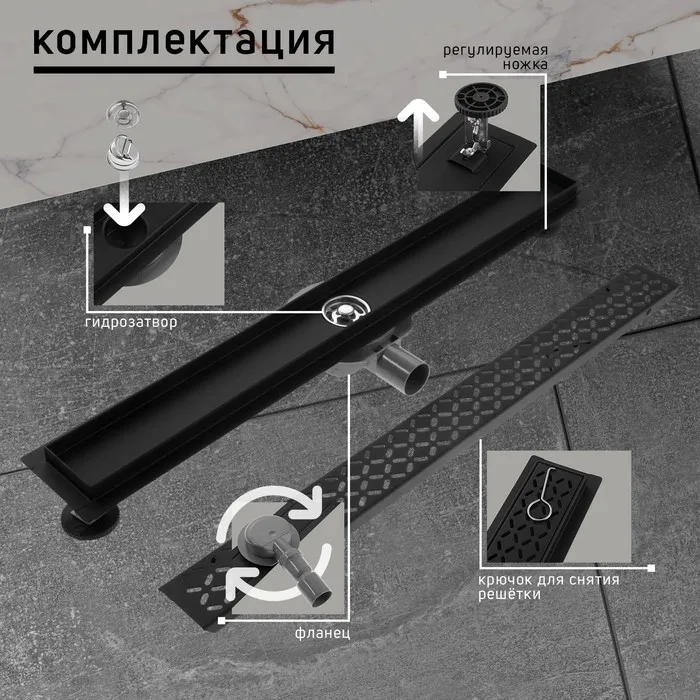 комплектация

регулируемая ножка

гидрозатвор

крючок для снятия решётки

фланец