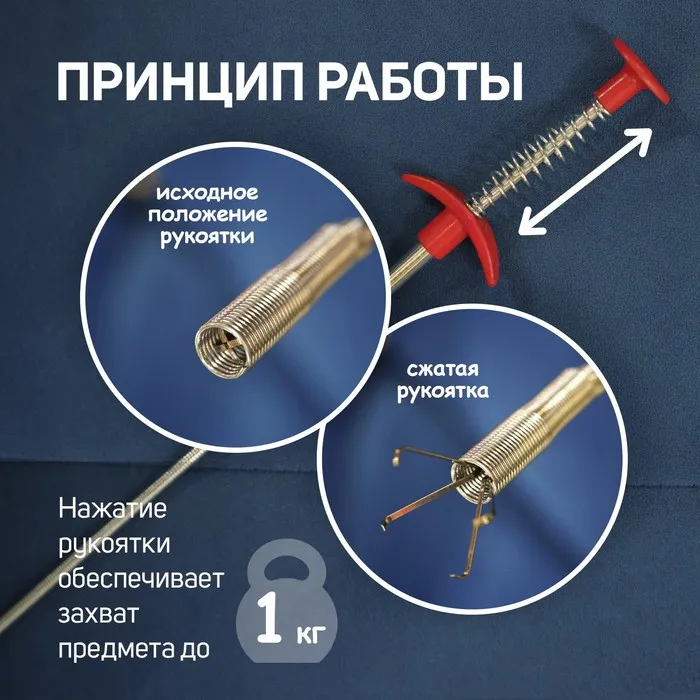 ПРИНЦИП РАБОТЫ

исходное положение рукоятки

сжатая рукоятка

Нажатие рукоятки обеспечивает захват предмета до

1 кг