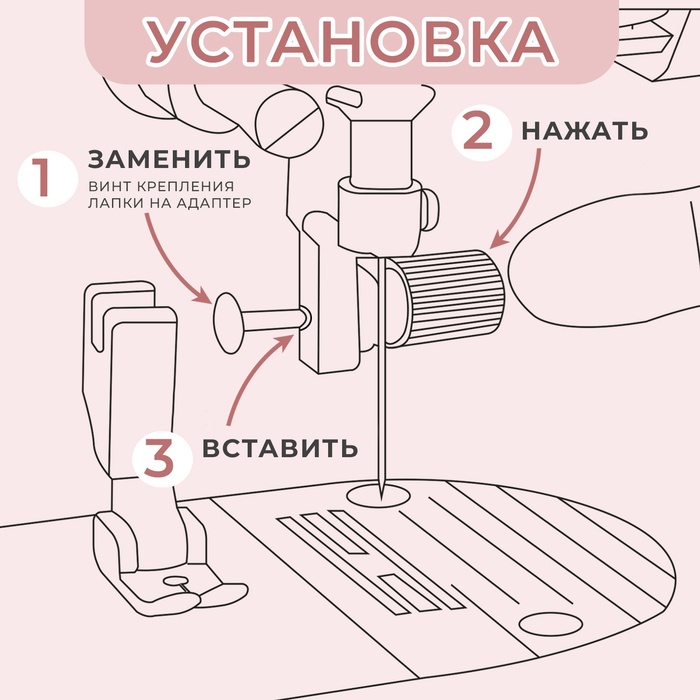 УСТАНОВКА

1 ЗАМЕНИТЬ
ВИНТ КРЕПЛЕНИЯ ЛАПКИ НА АДАПТЕР

2 НАЖАТЬ

3 ВСТАВИТЬ