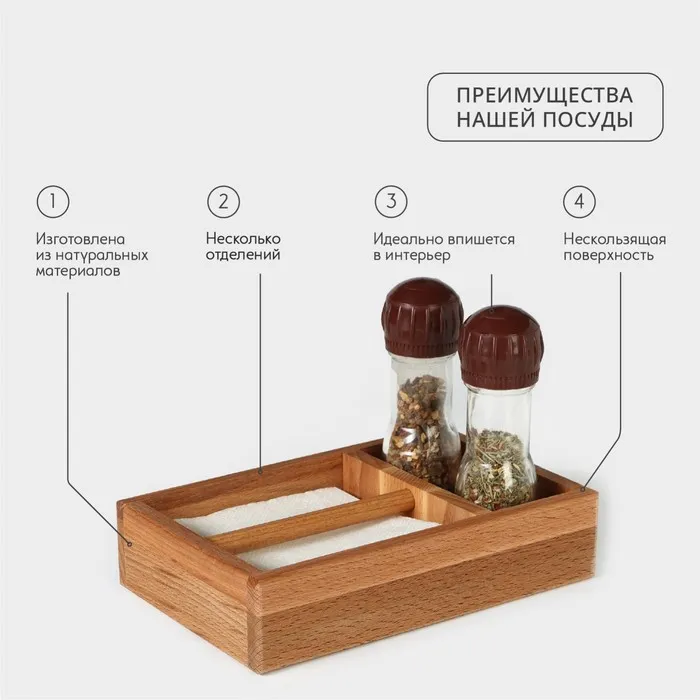 ПРЕИМУЩЕСТВА НАШЕЙ ПОСУДЫ

1
Изготовлена из натуральных материалов

2
Несколько отделений

3
Идеально впишется в интерьер

4
Нескользящая поверхность