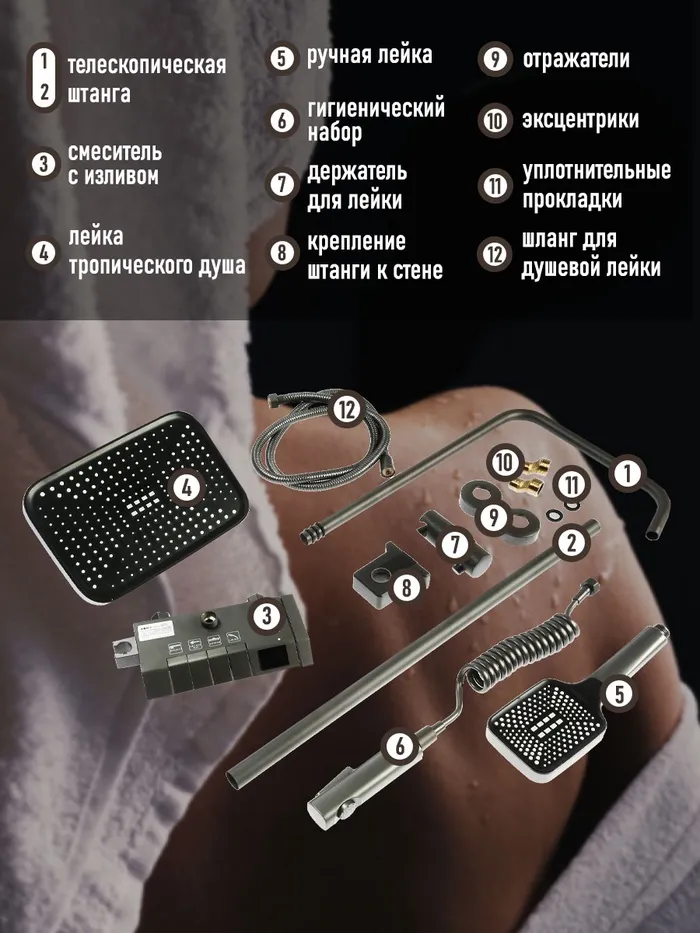 1
2 телескопическая штанга

3 смеситель с изливом

4 лейка тропического душа

5 ручная лейка

6 гигиенический набор

7 держатель для лейки

8 крепление штанги к стене

9 отражатели

10 эксцентрики

11 уплотнительные прокладки

12 шланг для душевой лейки

12
4
10
11
1
9
7
2
8
3
5
6