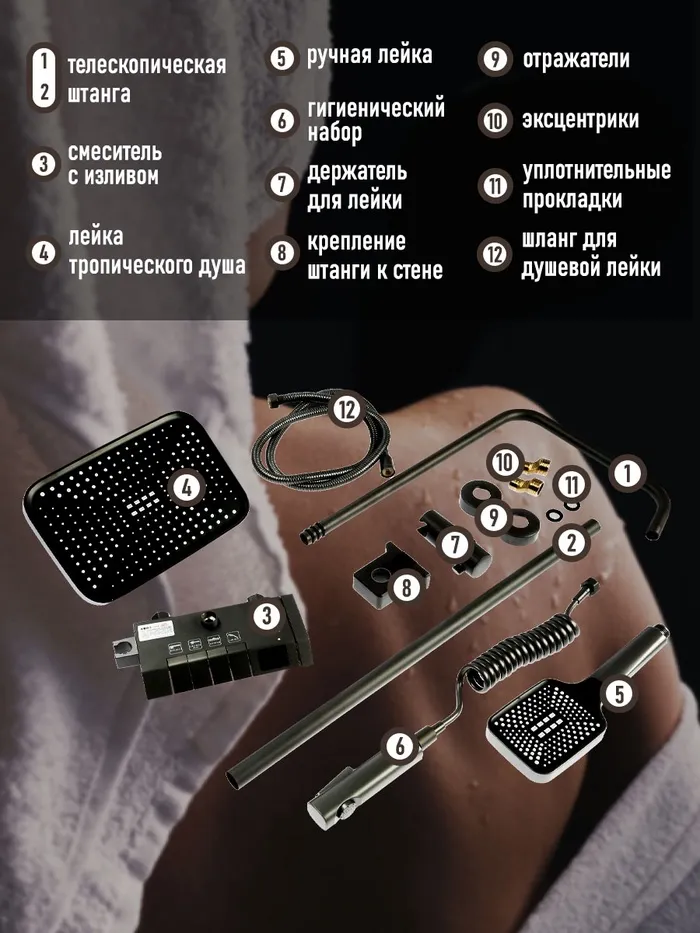 1 2 телескопическая штанга

3 смеситель с изливом

4 лейка тропического душа

5 ручная лейка

6 гигиенический набор

7 держатель для лейки

8 крепление штанги к стене

9 отражатели

10 эксцентрики

11 уплотнительные прокладки

12 шланг для душевой лейки

12

4

10

11

1

9

7

2

8

3

5

6