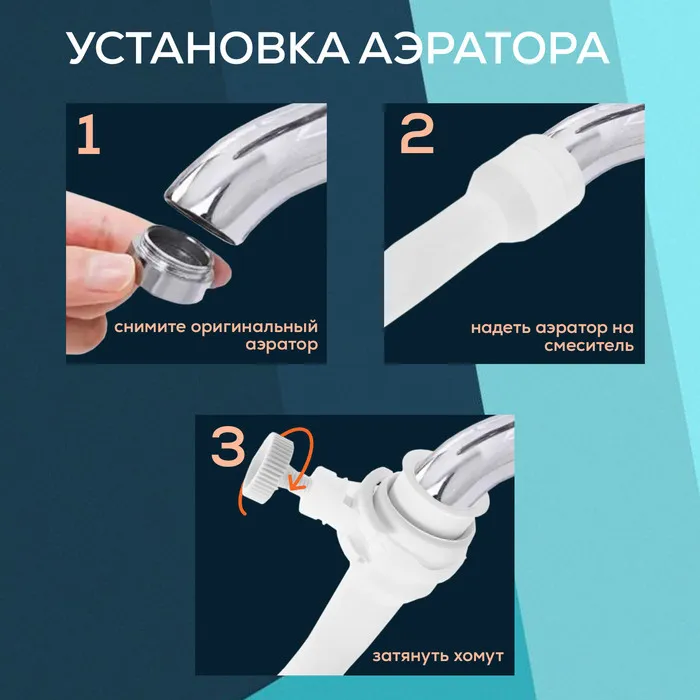 УСТАНОВКА АЭРАТОРА

1

снимите оригинальный аэратор

2

надеть аэратор на смеситель

3

затянуть хомут