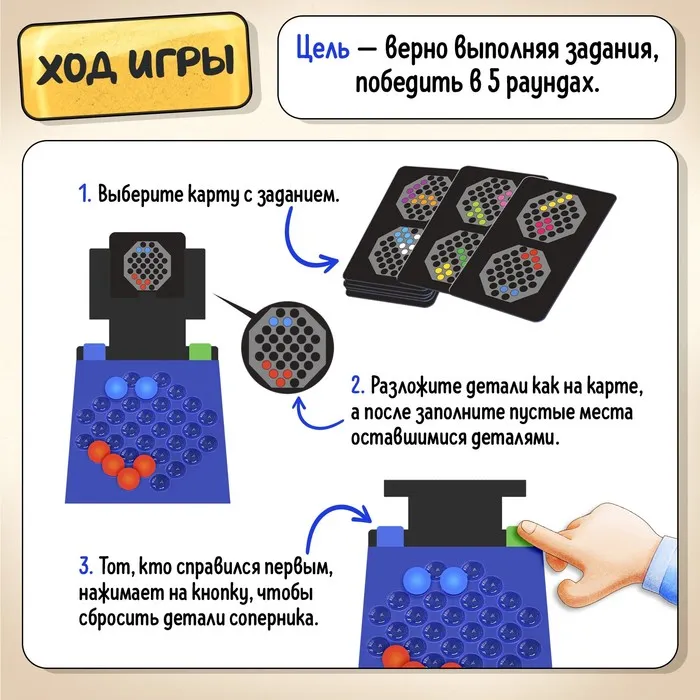 ХОД ИГРЫ

Цель — верно выполняя задания, победить в 5 раундах.

1. Выберите карту с заданием.

2. Разложите детали как на карте, а после заполните пустые места оставшимися деталями.

3. Тот, кто справился первым, нажимает на кнопку, чтобы сбросить детали соперника.