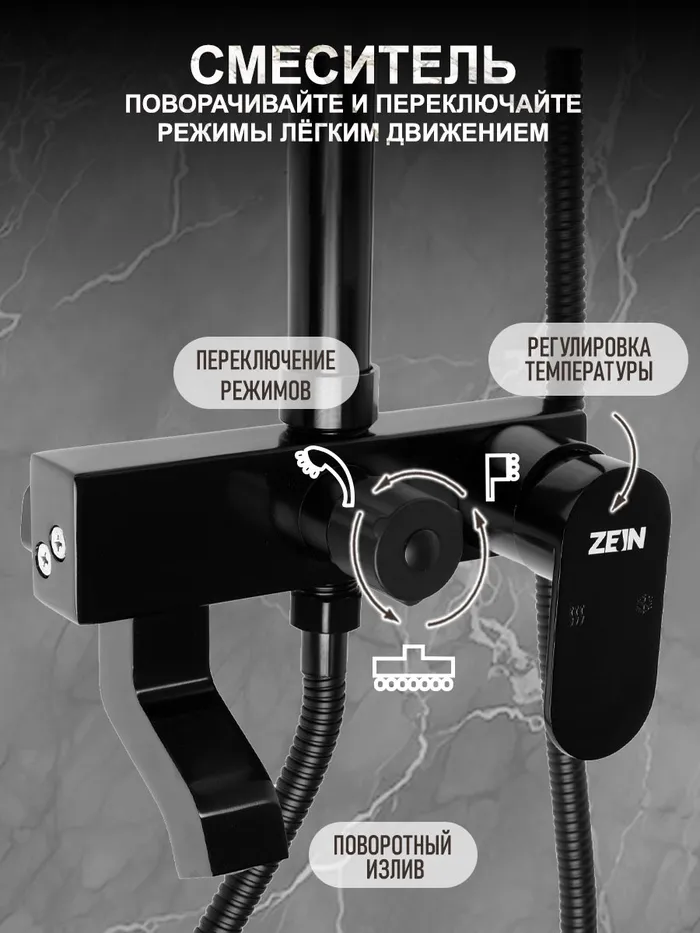 СМЕСИТЕЛЬ
ПОВОРАЧИВАЙТЕ И ПЕРЕКЛЮЧАЙТЕ РЕЖИМЫ ЛЁГКИМ ДВИЖЕНИЕМ

ПЕРЕКЛЮЧЕНИЕ РЕЖИМОВ

РЕГУЛИРОВКА ТЕМПЕРАТУРЫ

ZEIN

ПОВОРОТНЫЙ ИЗЛИВ