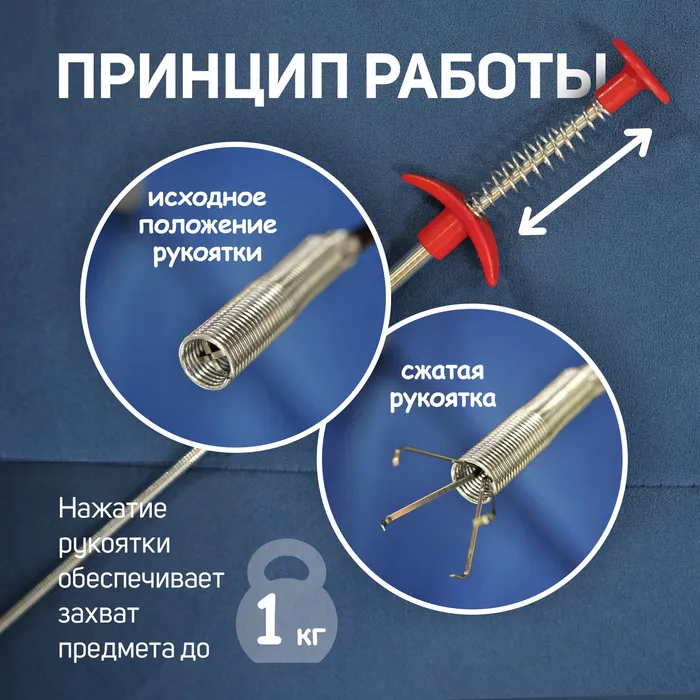 ПРИНЦИП РАБОТЫ

исходное положение рукоятки

сжатая рукоятка

Нажатие рукоятки обеспечивает захват предмета до

1 кг