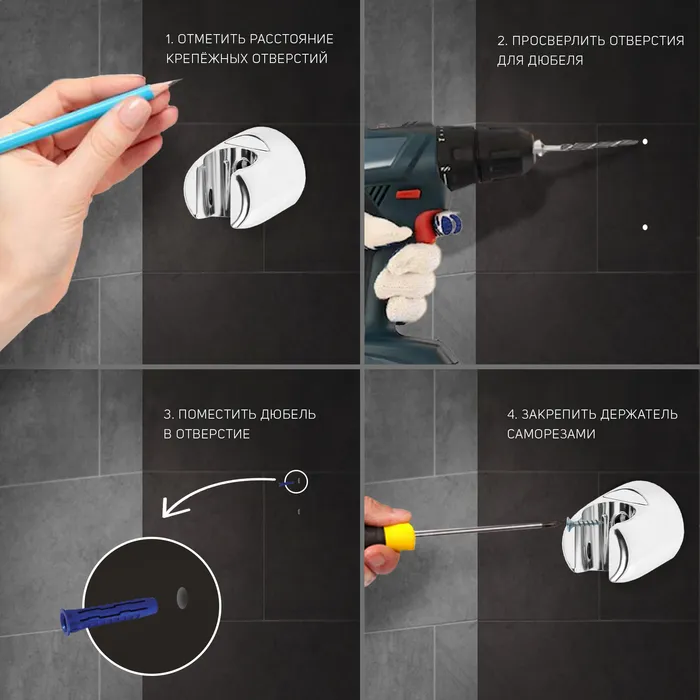 1. ОТМЕТИТЬ РАССТОЯНИЕ КРЕПЁЖНЫХ ОТВЕРСТИЙ

2. ПРОСВЕРЛИТЬ ОТВЕРСТИЯ ДЛЯ ДЮБЕЛЯ

3. ПОМЕСТИТЬ ДЮБЕЛЬ В ОТВЕРСТИЕ

4. ЗАКРЕПИТЬ ДЕРЖАТЕЛЬ САМОРЕЗАМИ