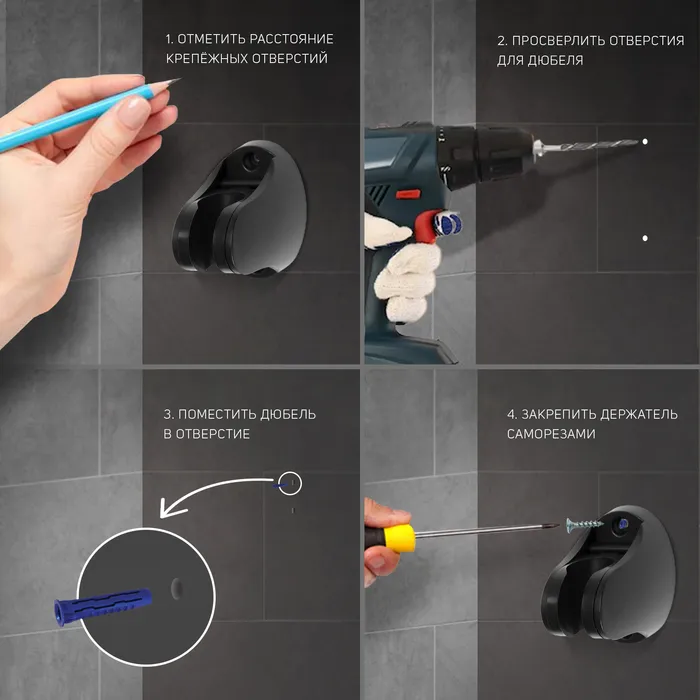 1. ОТМЕТИТЬ РАССТОЯНИЕ КРЕПЁЖНЫХ ОТВЕРСТИЙ

2. ПРОСВЕРЛИТЬ ОТВЕРСТИЯ ДЛЯ ДЮБЕЛЯ

3. ПОМЕСТИТЬ ДЮБЕЛЬ В ОТВЕРСТИЕ

4. ЗАКРЕПИТЬ ДЕРЖАТЕЛЬ САМОРЕЗАМИ