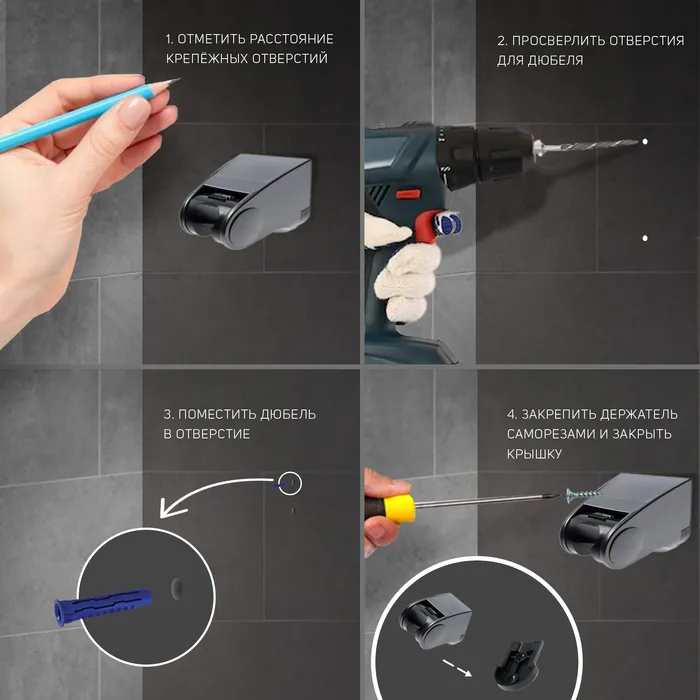 1. ОТМЕТИТЬ РАССТОЯНИЕ КРЕПЁЖНЫХ ОТВЕРСТИЙ

2. ПРОСВЕРЛИТЬ ОТВЕРСТИЯ ДЛЯ ДЮБЕЛЯ

3. ПОМЕСТИТЬ ДЮБЕЛЬ В ОТВЕРСТИЕ

4. ЗАКРЕПИТЬ ДЕРЖАТЕЛЬ САМОРЕЗАМИ И ЗАКРЫТЬ КРЫШКУ