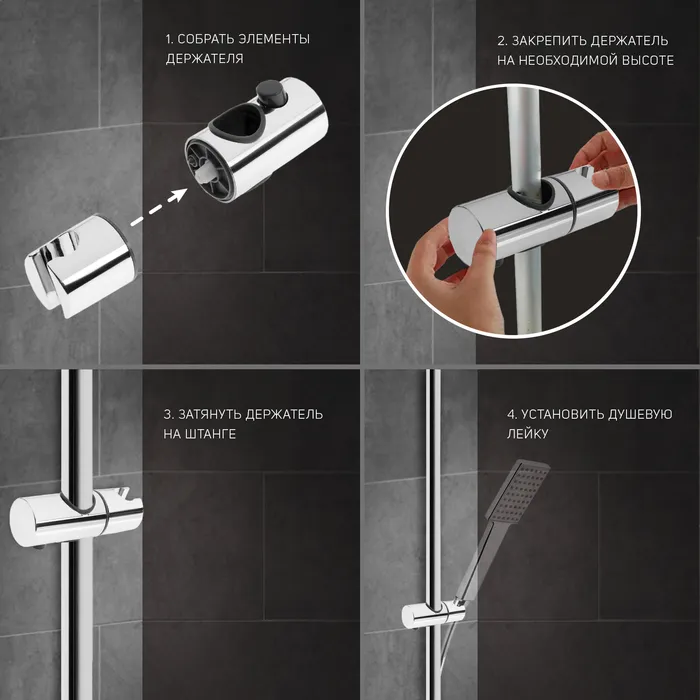 1. СОБРАТЬ ЭЛЕМЕНТЫ ДЕРЖАТЕЛЯ

2. ЗАКРЕПИТЬ ДЕРЖАТЕЛЬ НА НЕОБХОДИМОЙ ВЫСОТЕ

3. ЗАТЯНУТЬ ДЕРЖАТЕЛЬ НА ШТАНГЕ

4. УСТАНОВИТЬ ДУШЕВУЮ ЛЕЙКУ